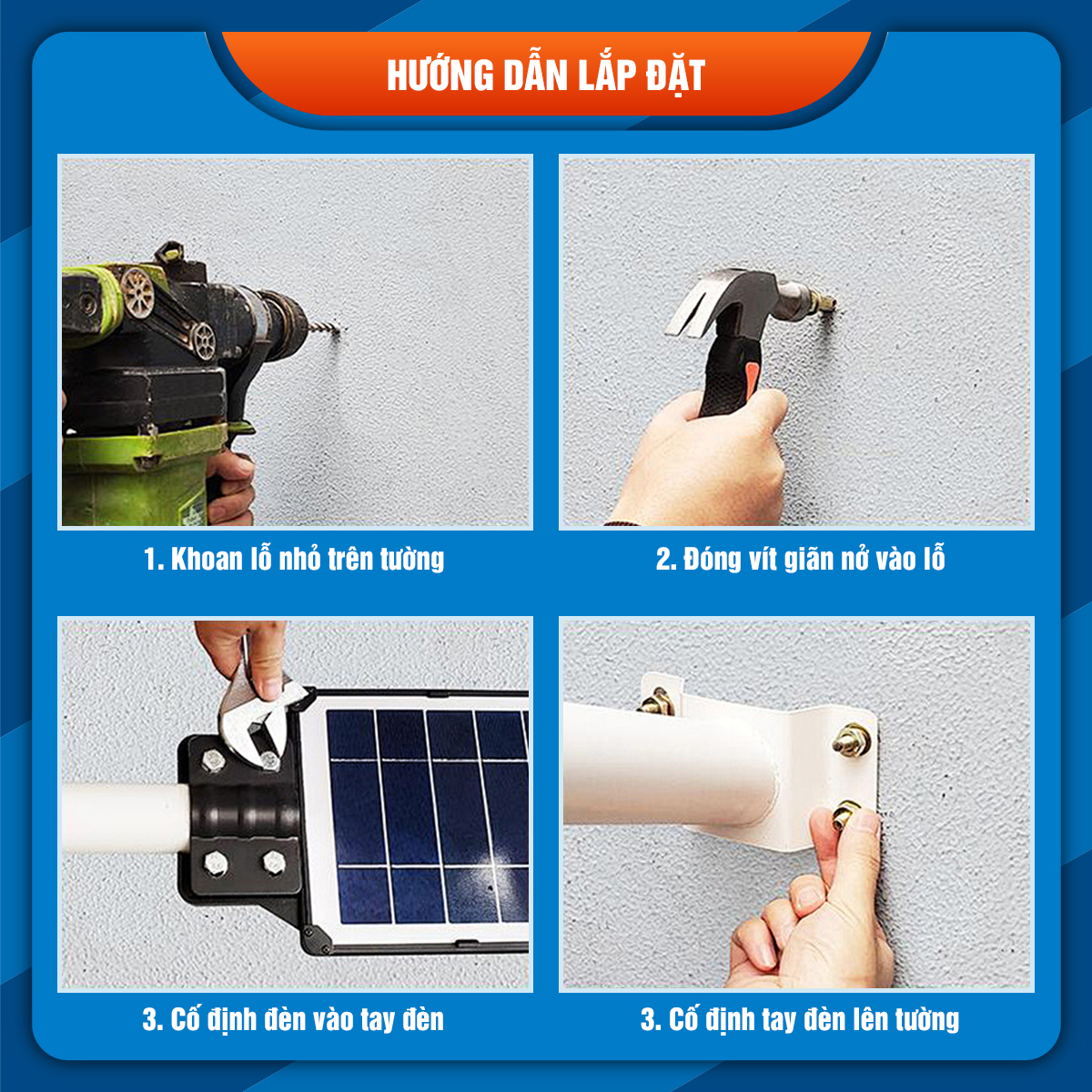 HƯỚNG DẪN LẮP ĐẶT

1. Khoan lỗ nhỏ trên tường

2. Đóng vít giãn nở vào lỗ

3. Cố định đèn vào tay đèn

3. Cố định tay đèn lên tường